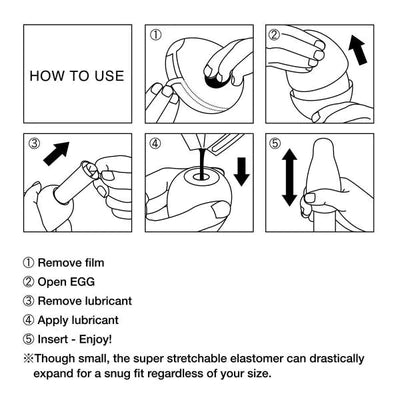 HOW TO USE

①

②

③

④

⑤

① Remove film
② Open EGG
③ Remove lubricant
④ Apply lubricant
⑤ Insert - Enjoy!
※Though small, the super stretchable elastomer can drastically expand for a snug fit regardless of your size.